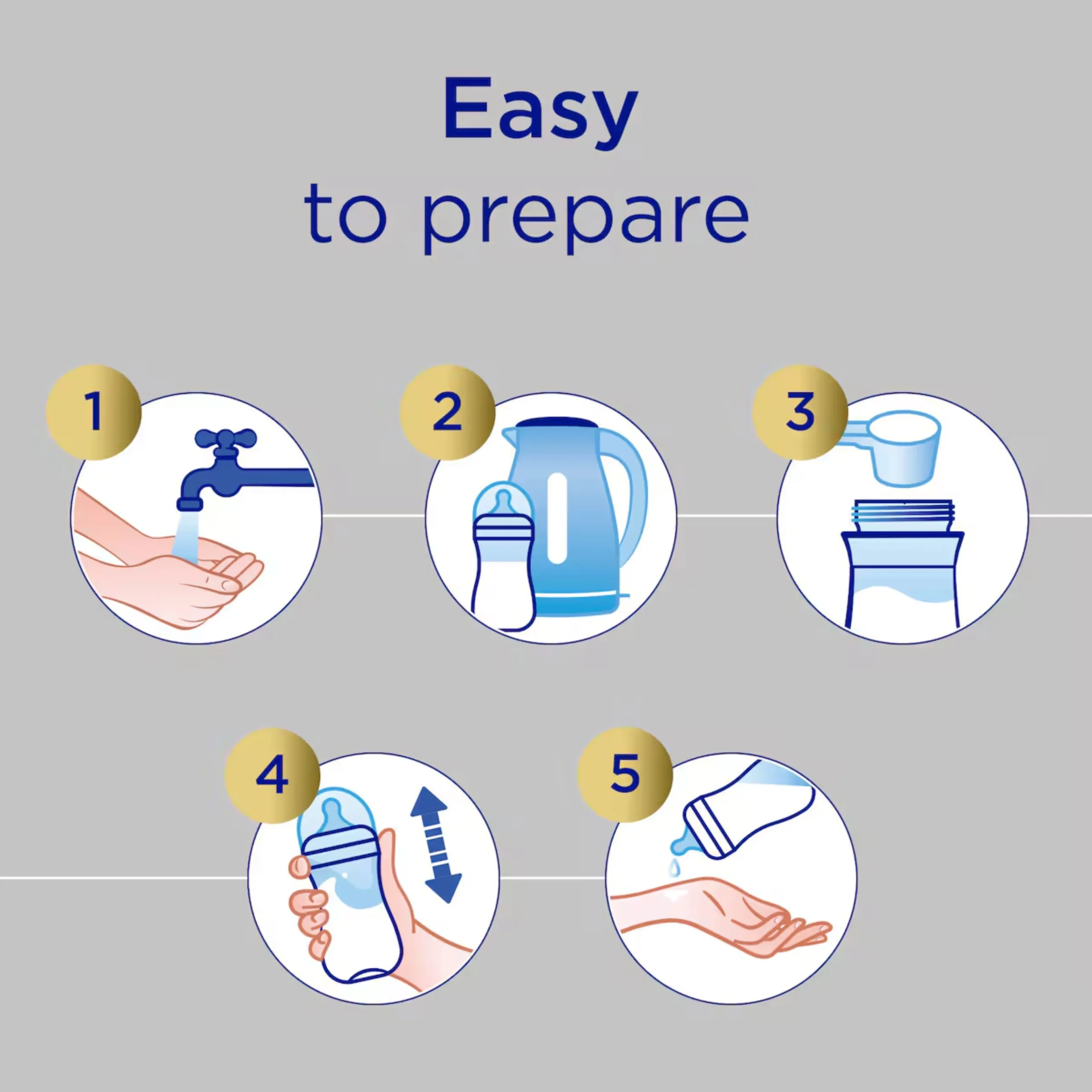 Easy
to prepare

1

2

3

4

5